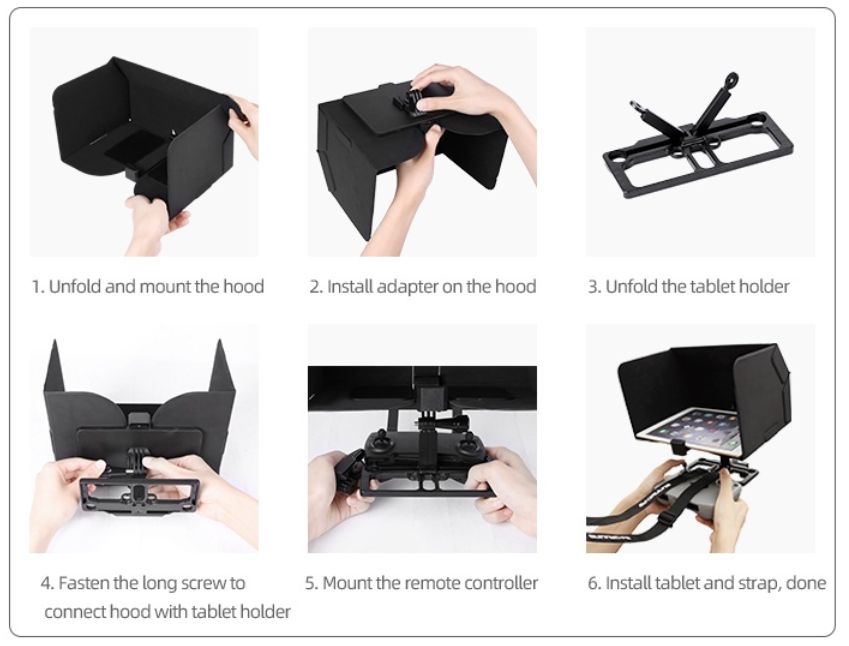 1. Unfold and mount the hood

2. Install adapter on the hood

3. Unfold the tablet holder

4. Fasten the long screw to connect hood with tablet holder

5. Mount the remote controller

6. Install tablet and strap, done